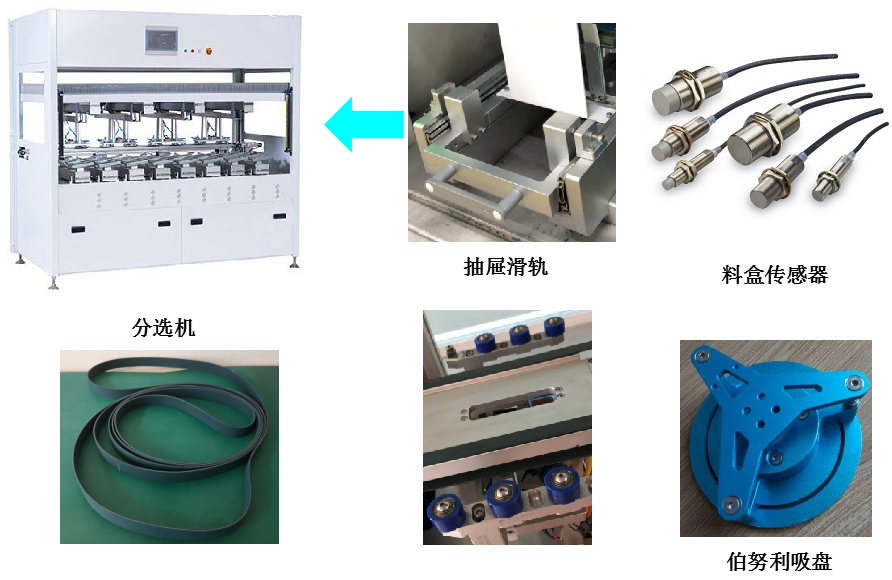 抽屉滑轨

料盒传感器

分选机

伯努利吸盘